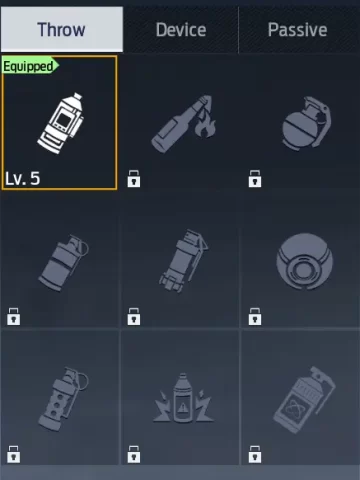 Throw
Device
Passive

Equipped
Lv. 5