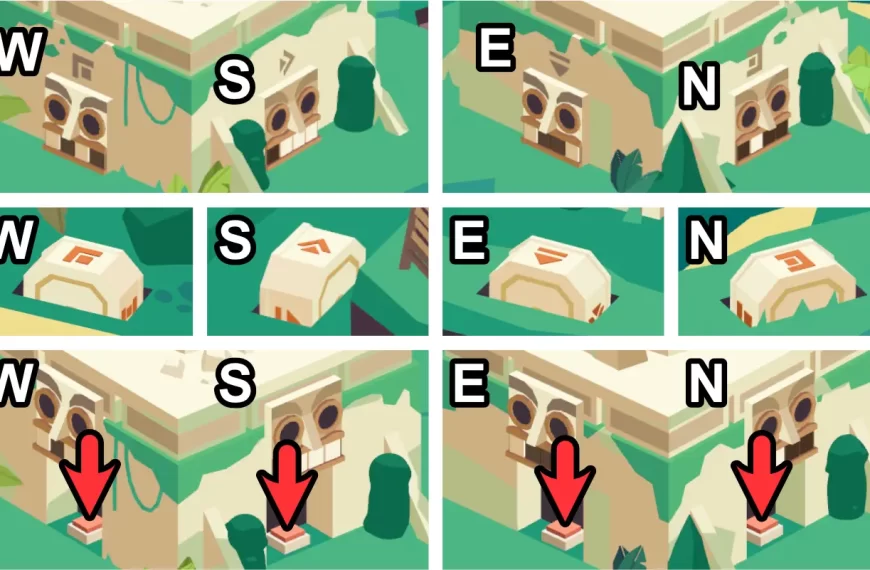 W

S

E

N

W

S

E

N

W

S

E

N