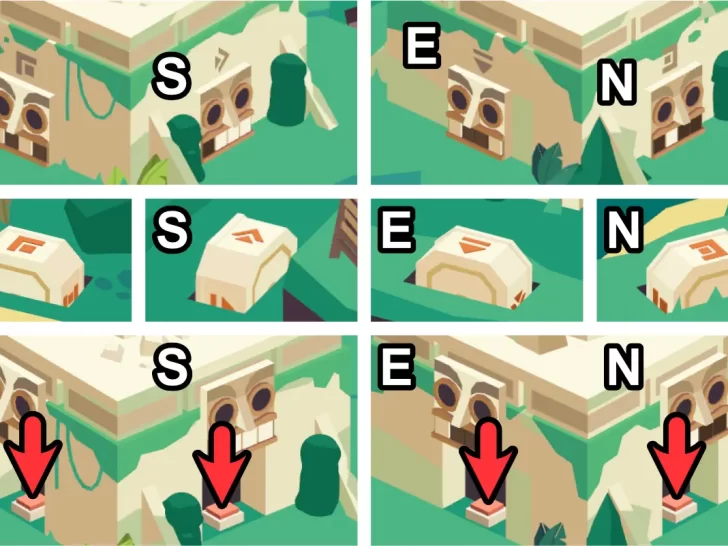 S

E

N

S

E

N

S

E

N