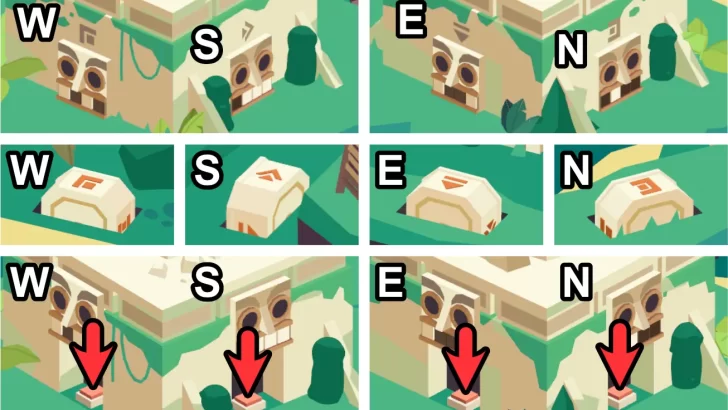 W S E N

W S E N

W S E N