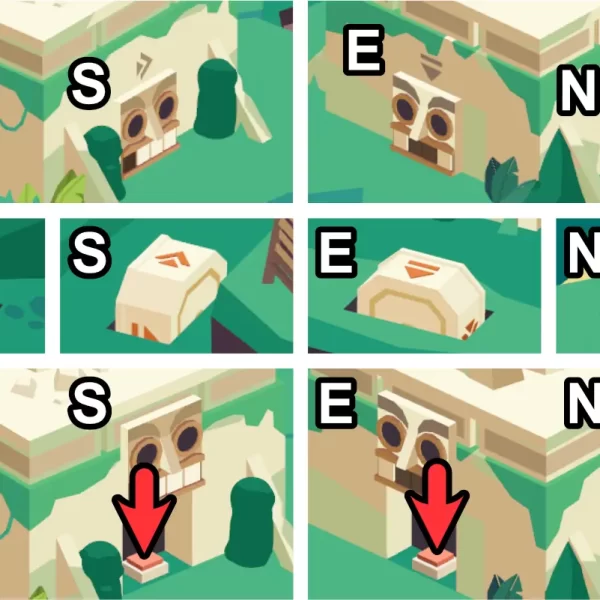 S

E

N

S

E

N

S

E

N