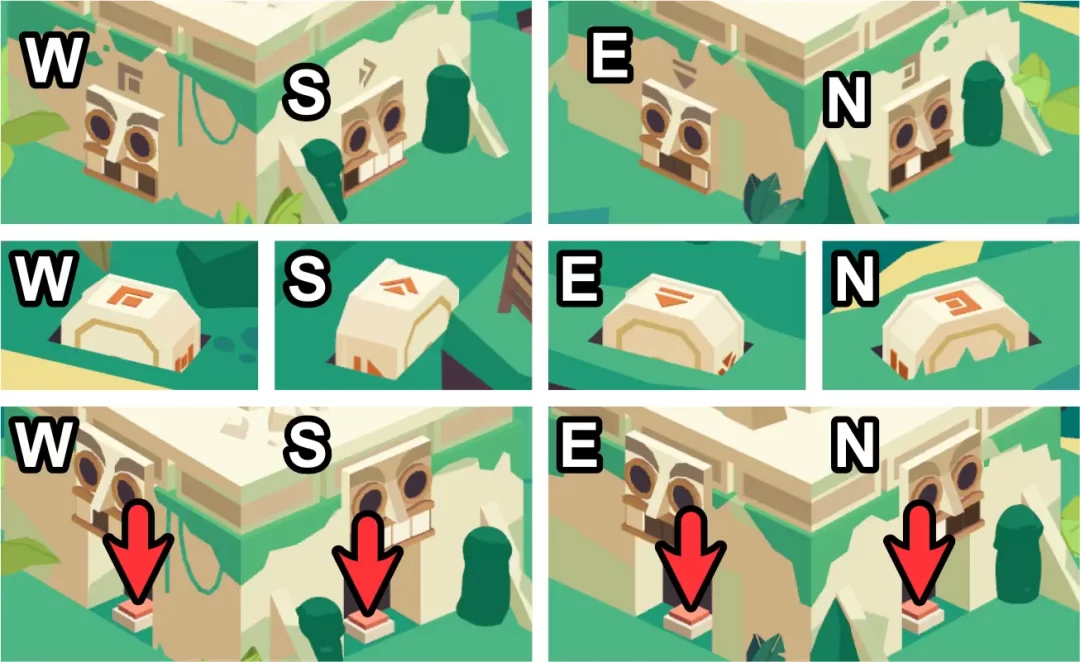 W S

E N

W

S

E

N

W S

E N