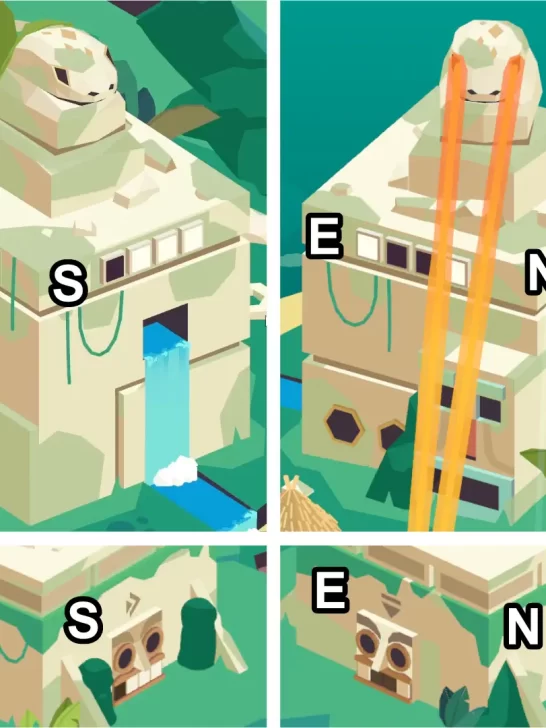 S

E

N

S

E

N