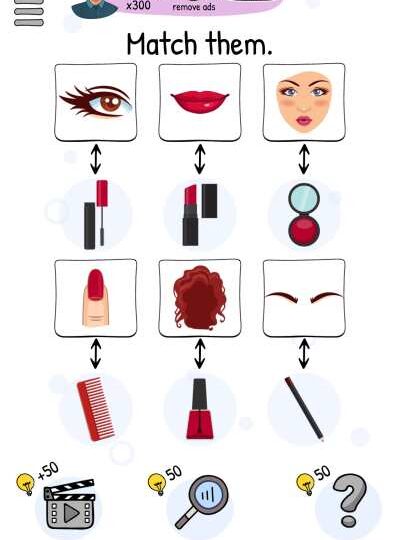 x300 remove ads

Match them.

+50

50

50

?