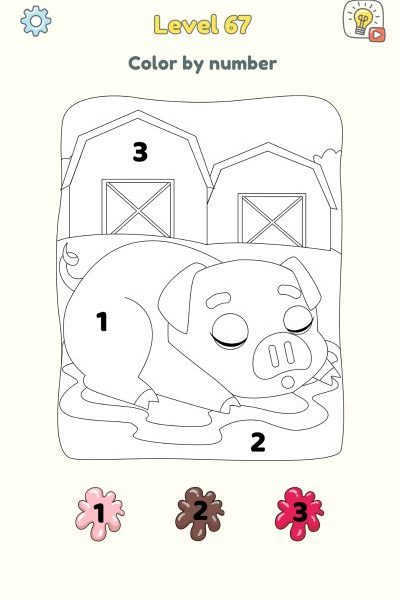 Level 67

Color by number

3

1

2

1 2 3